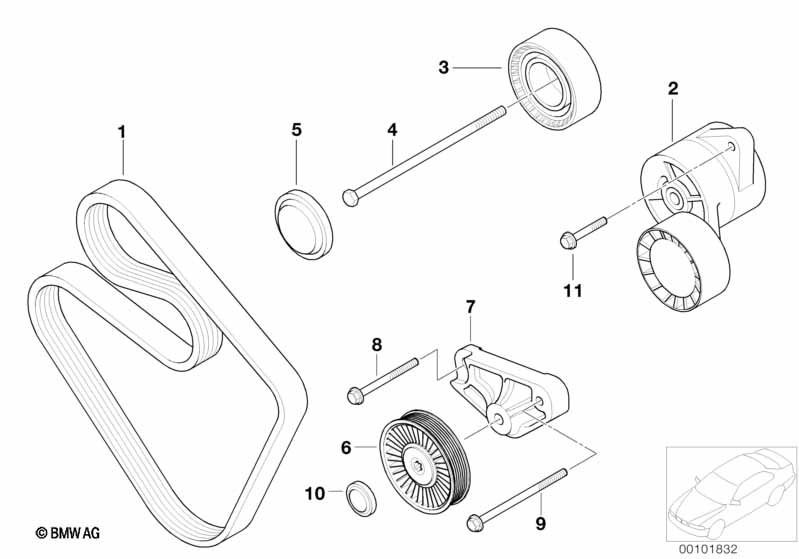 3

2

1

5

4

11

7

8

6

10

9

© BMW AG

00101832