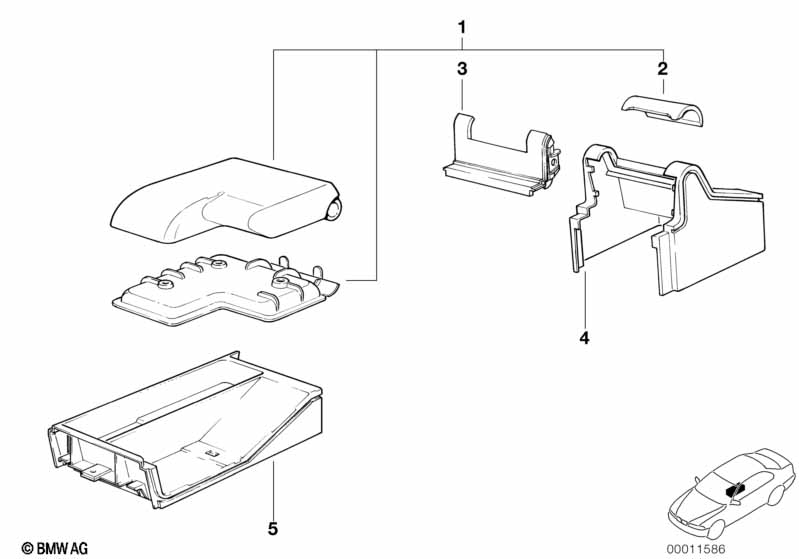 1
3
2
4
5
© BMW AG
00011586