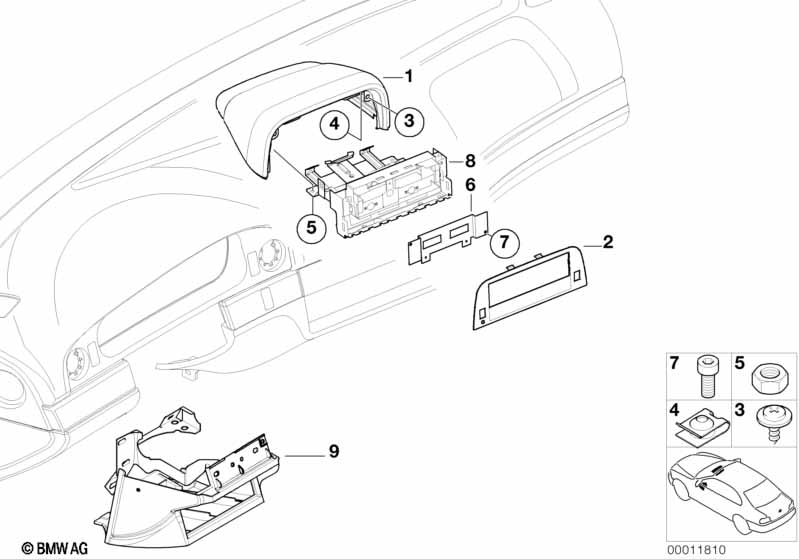 1
4
3
8
6
5
7
2
9
7
5
4
3
© BMW AG
00011810