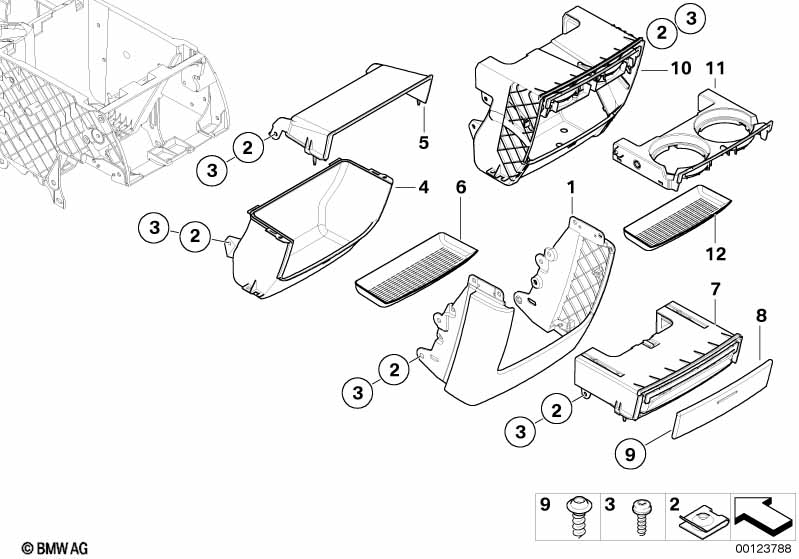 2 3
10
11
5
2
3
4
6
1
3 2
12
7
8
2
3
2
3
9
9 3 2
© BMW AG
00123788