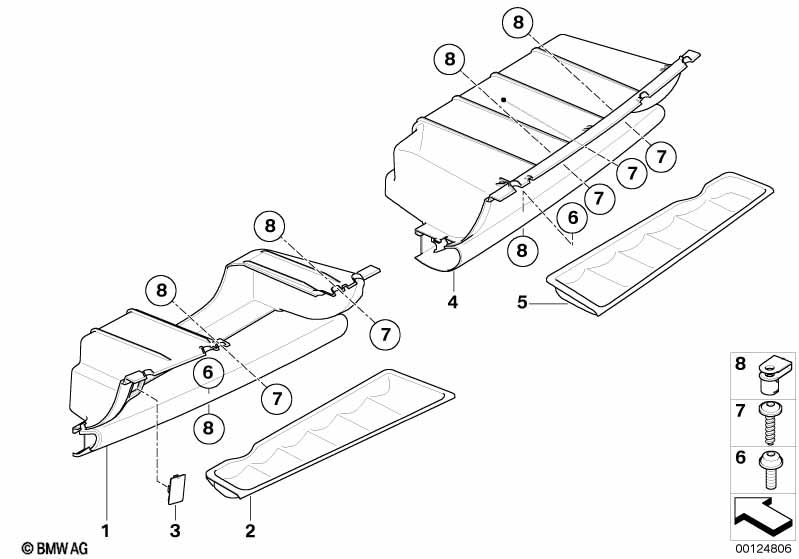 8
8
7
7
7
6
8
4
5
8
8
7
6
7
8
1
3
2
8
7
6
© BMW AG
00124806