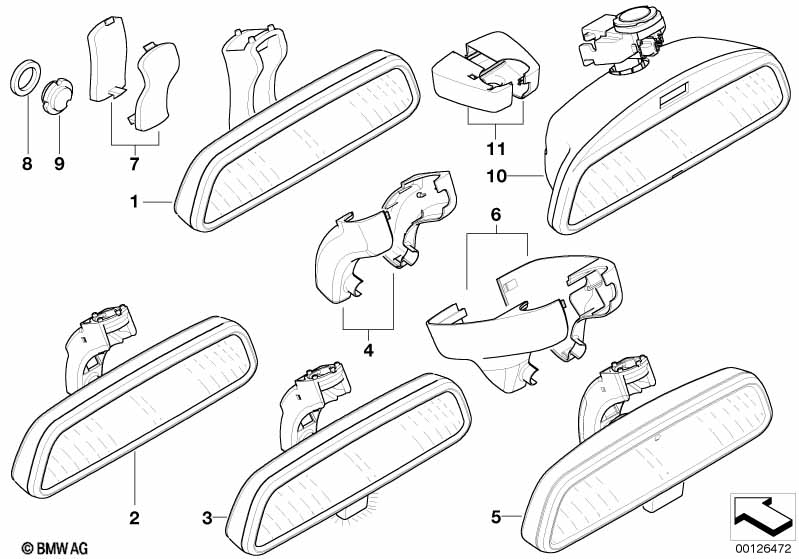 8
9
7
1
11
10
6
4
2
3
5
© BMW AG
00126472