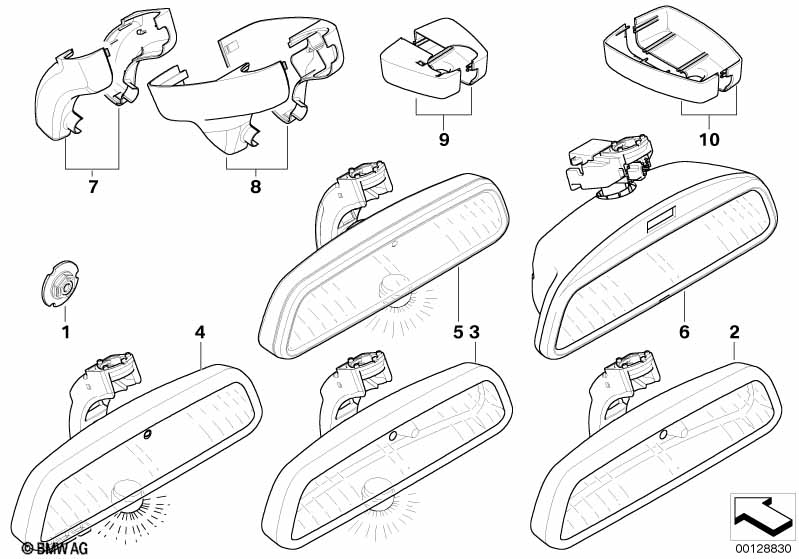 7
8
9
10
1
4
5
3
6
2
© BMW AG
00128830