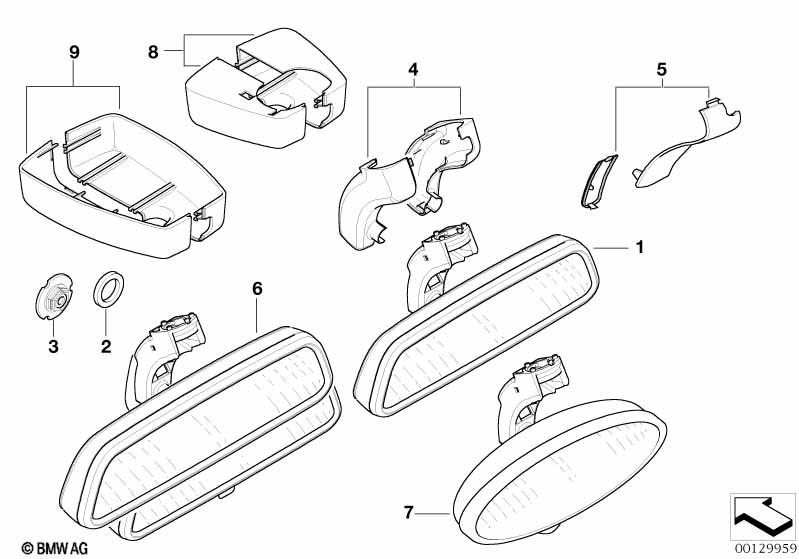 9
8
4
5
1
6
3
2
7
© BMW AG
00129959