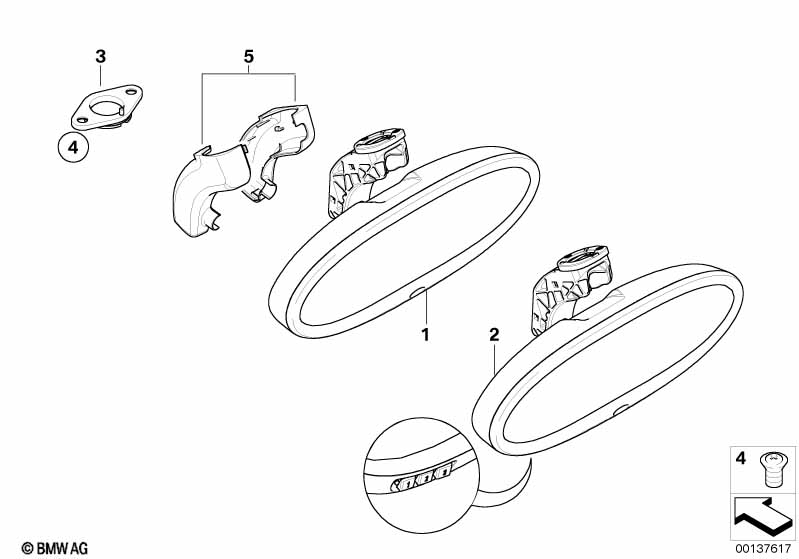 3
5
4
1
2
4
© BMW AG
00137617