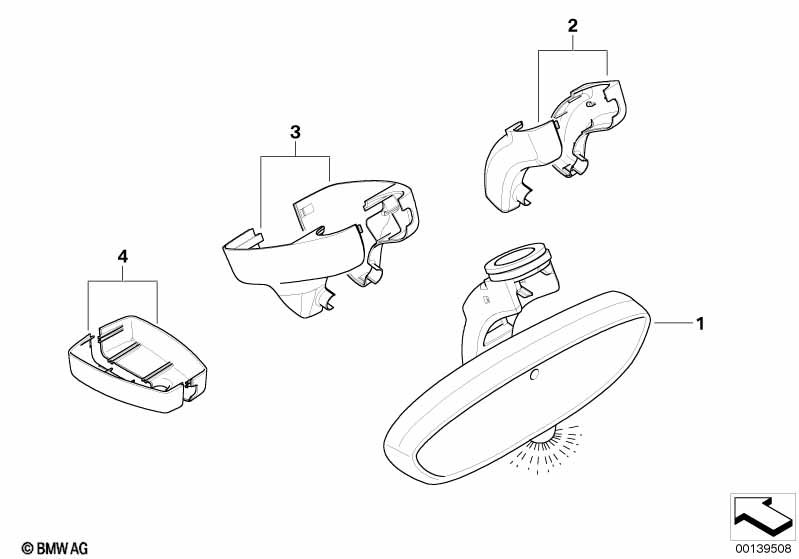 2

3

4

1

© BMW AG

00139508