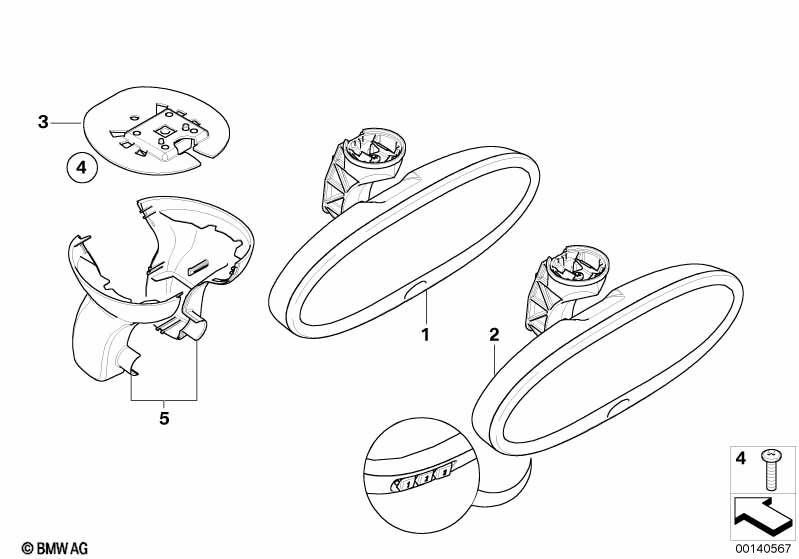 3

4

5

1

2

4

© BMW AG

00140567