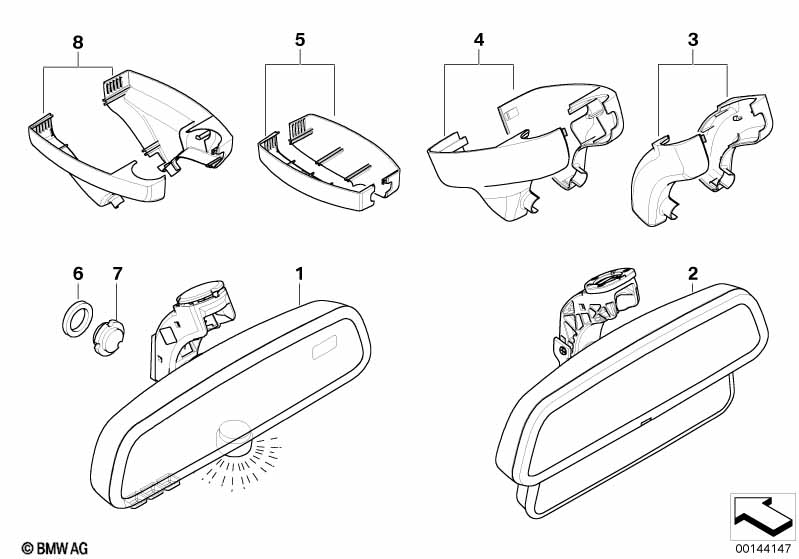 8
5
4
3
6
7
1
2
© BMW AG
00144147