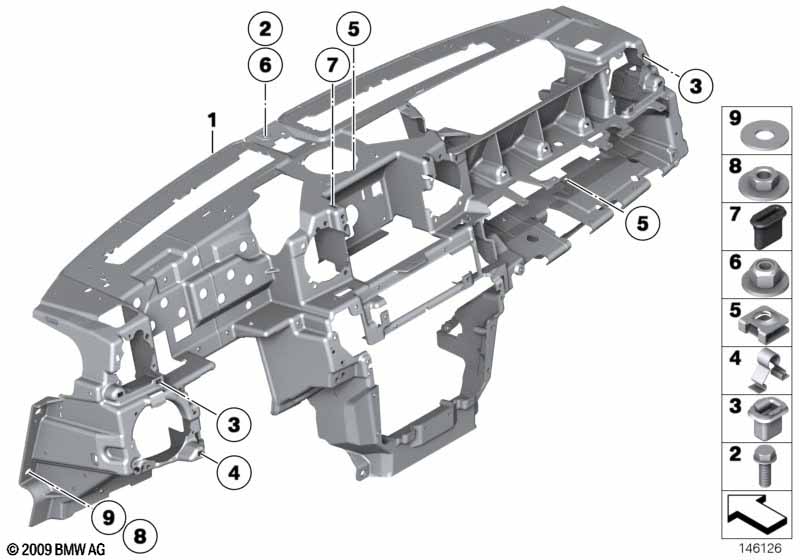 2
6
5
7
3
1
5
3
4
9
8
9
8
7
6
5
4
3
2
© 2009 BMW AG
146126