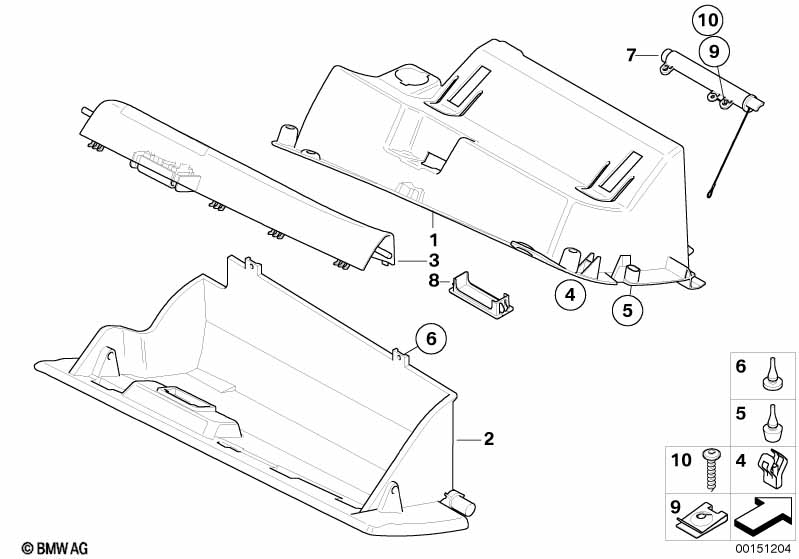 10
7
9
1
3
8
4
5
6
2
6
5
10
4
9
© BMW AG
00151204