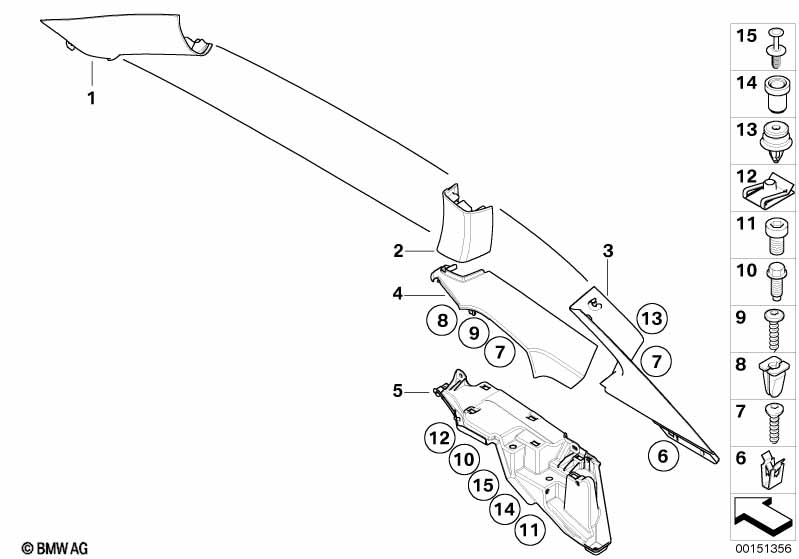 1
2
3
4
8
9
7
13
7
5
12
10
15
14
11
6
15
14
13
12
11
10
9
8
7
6
© BMW AG
00151356