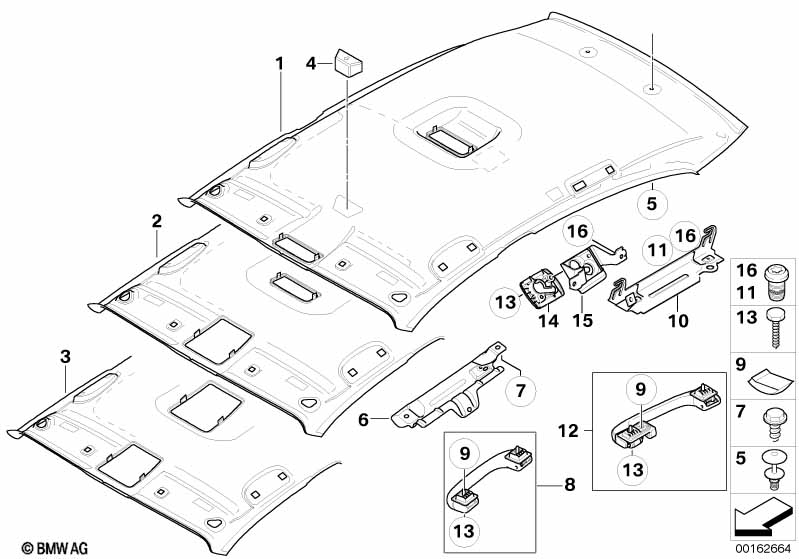 1
4
2
3
5
16
11
16
13
14
15
10
7
6
9
12
13
9
8
13
16
11
13
9
7
5
© BMW AG
00162664