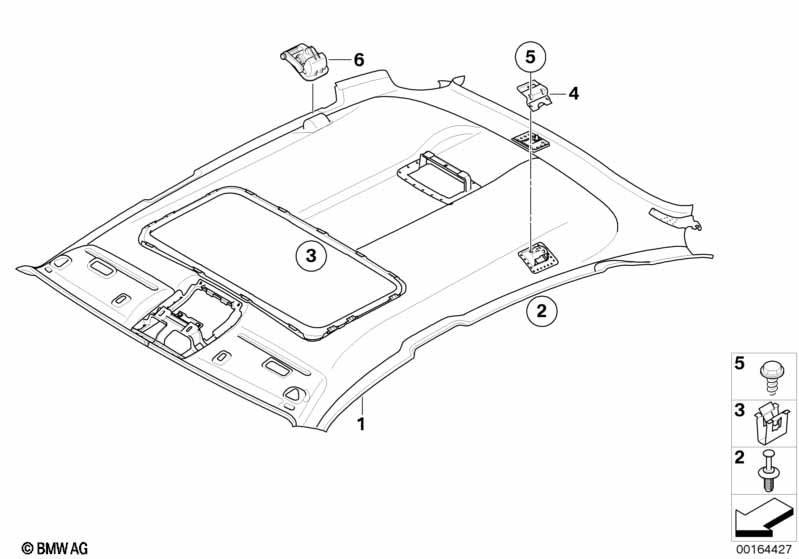 6
5
4
3
2
1
5
3
2
© BMW AG
00164427