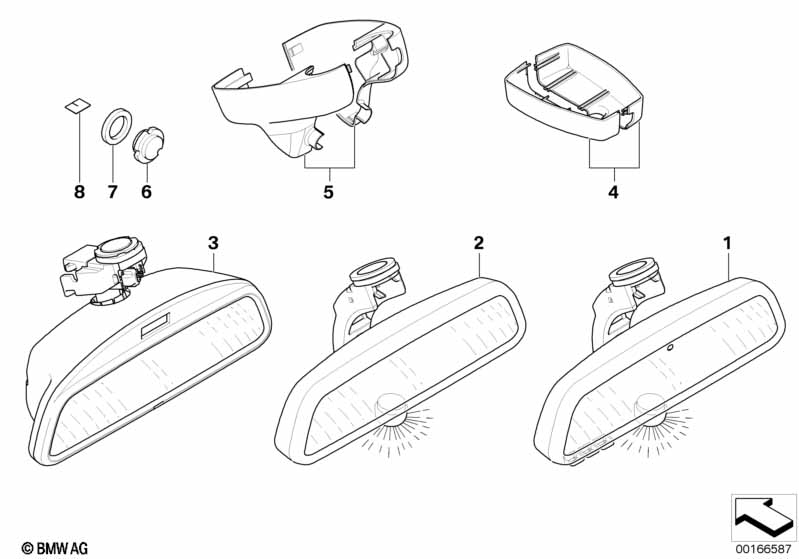 8 7 6

5

4

3

2

1

© BMW AG

00166587