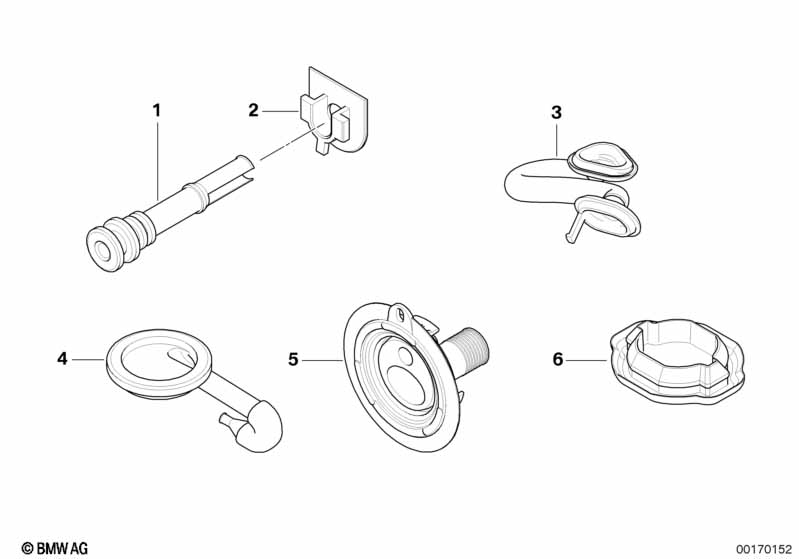 1
2
3
4
5
6
© BMW AG
00170152