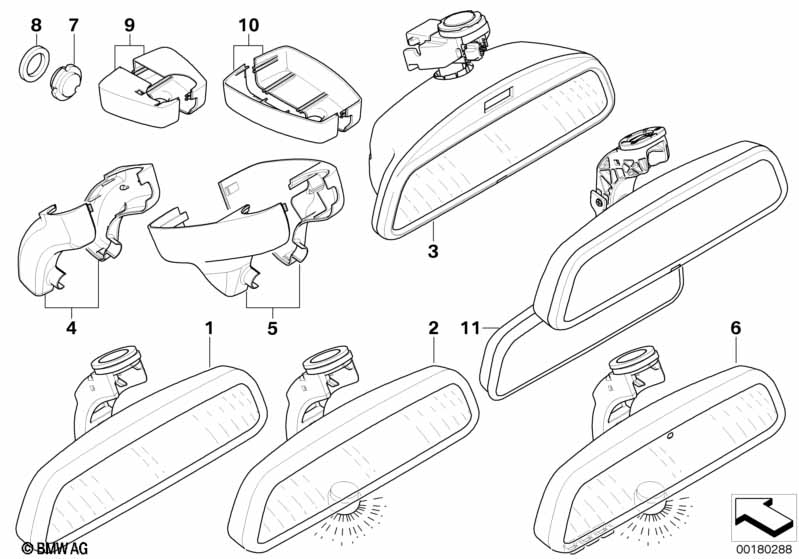 8
7
9
10
3
4
5
1
2
11
6
© BMW AG
00180288