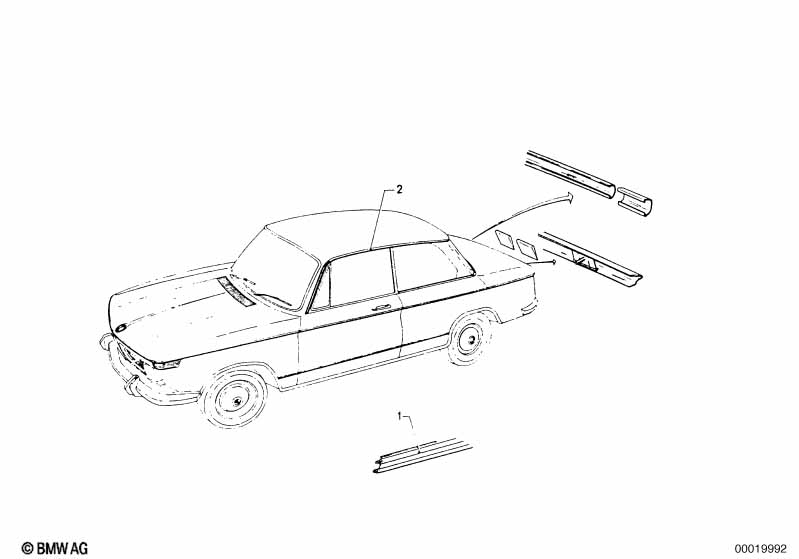 2

1

© BMW AG

00019992