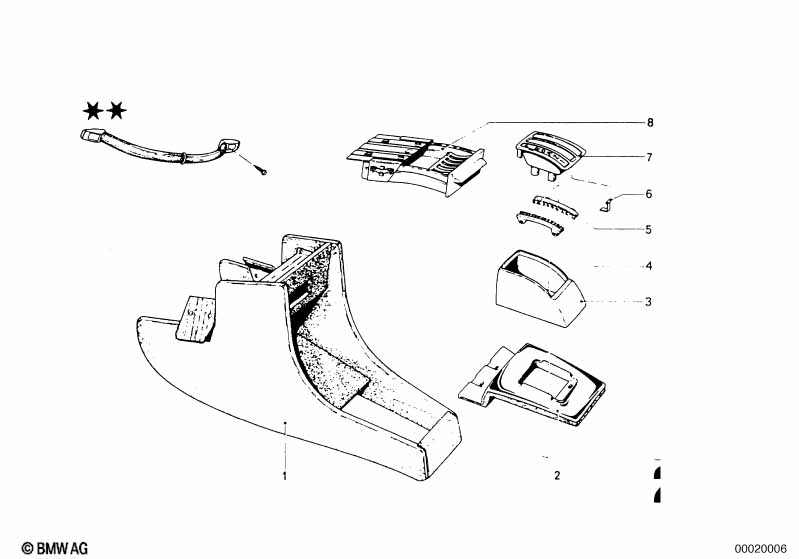 ★★

8
7
6
5
4
3
1
2

© BMW AG
00020006