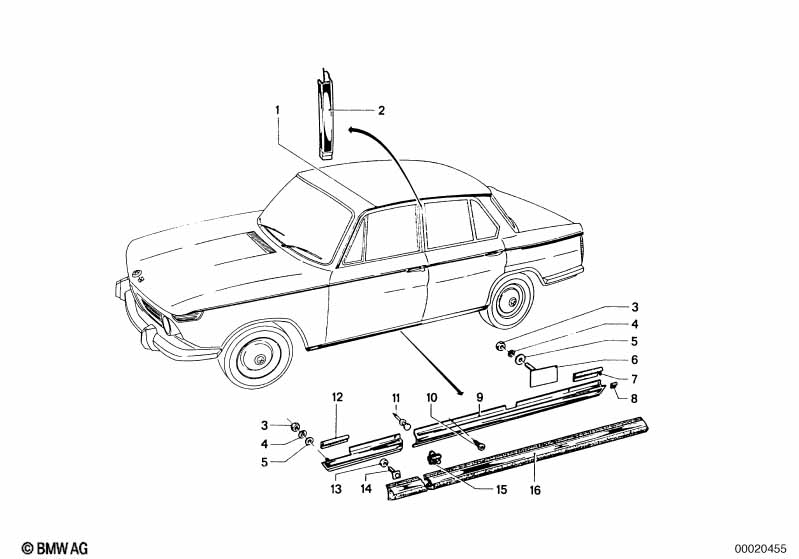 1
2
3
4
5
6
7
8
12
11
10
9
3
4
5
13
14
15
16
© BMW AG
00020455