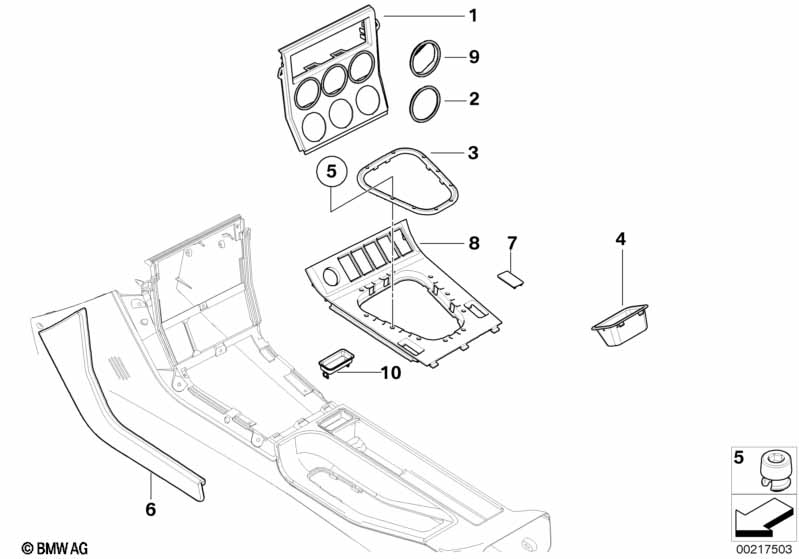 1
9
2
3
5
8
7
4
10
6
5
© BMW AG
00217503