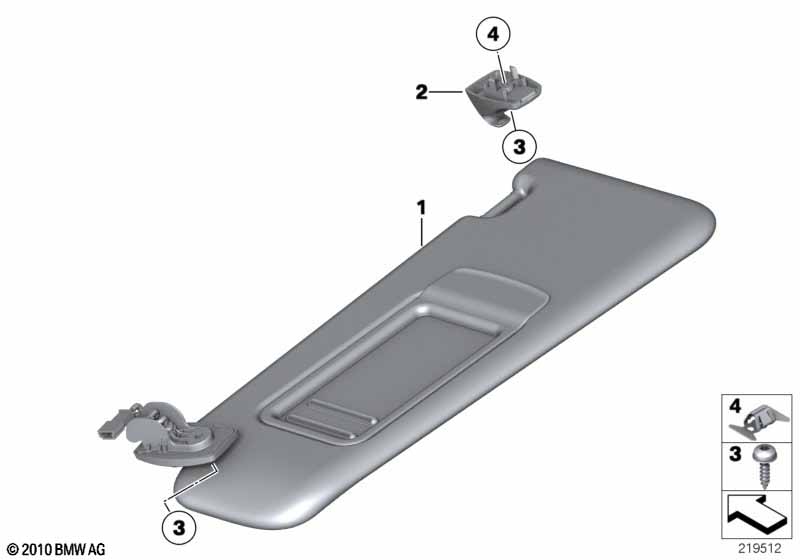 4
2
3
1
3
4
3
© 2010 BMW AG
219512