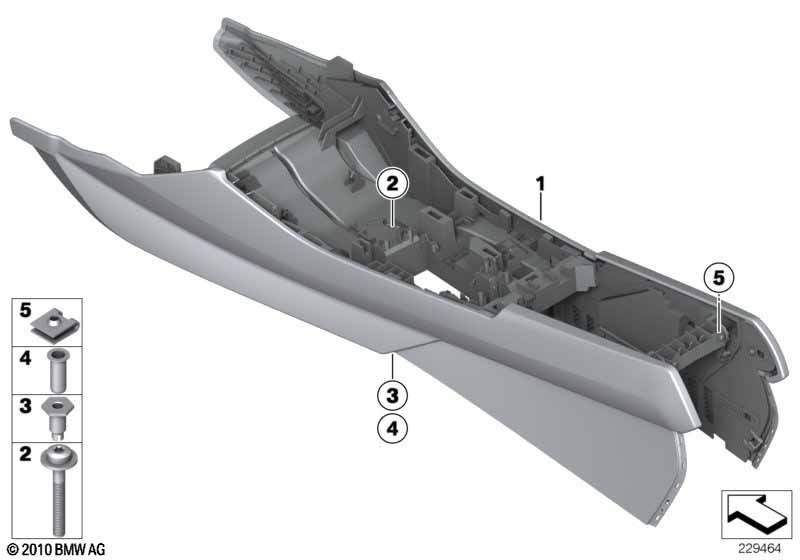 2
1
5
3
4
5
4
3
2
© 2010 BMW AG
229464