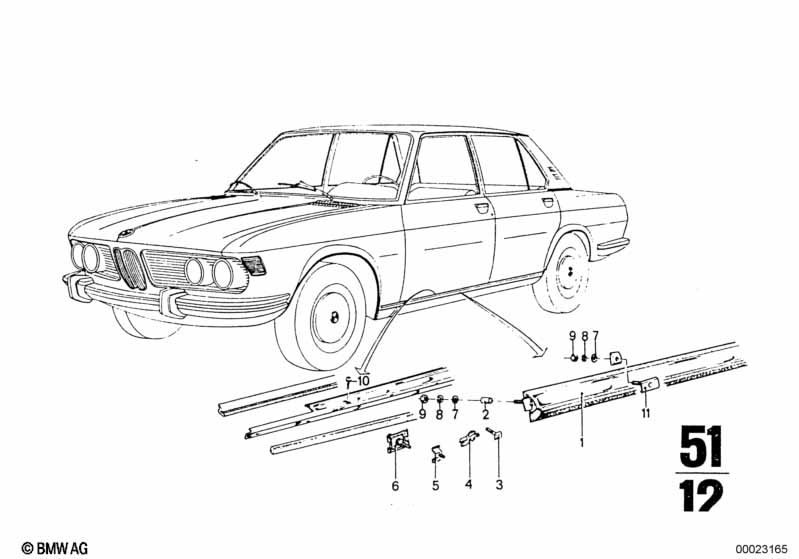 9 8 7
10
9 8 7 2
11
1
6 5 4 3
51
12
© BMW AG
00023165