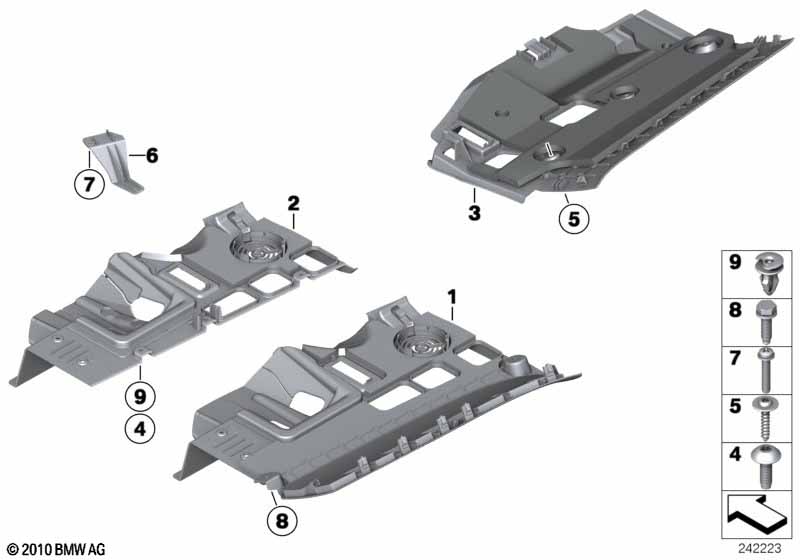 6
7
2
3
5
1
9
4
8
9
8
7
5
4
© 2010 BMW AG
242223