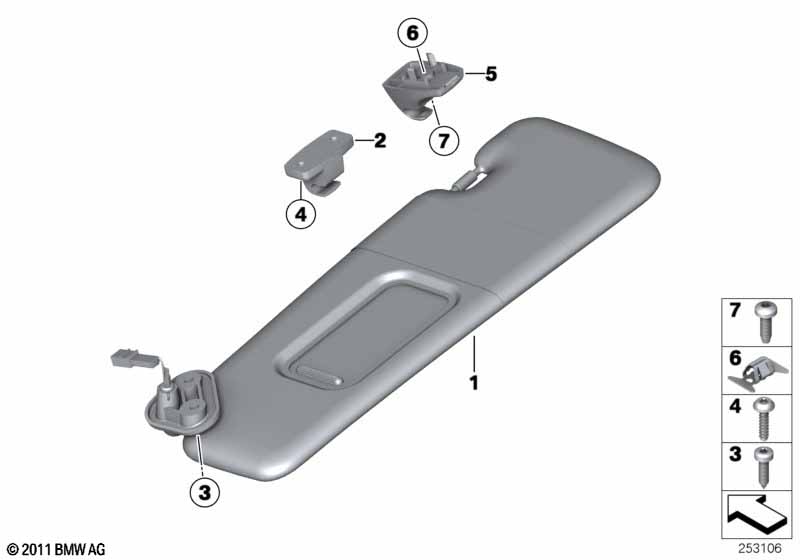 6
5
7
2
4
1
3
7
6
4
3
© 2011 BMW AG
253106