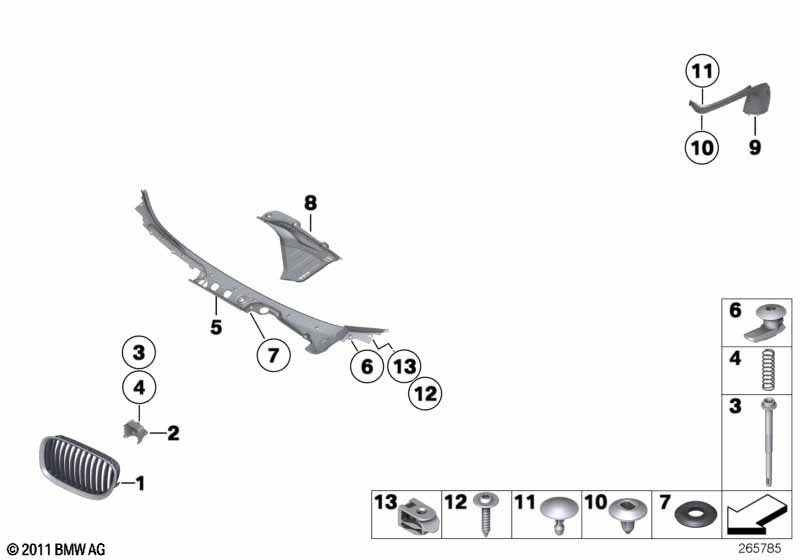 11
10
9
8
5
7
6
13
12
3
4
2
1
6
4
3
13
12
11
10
7
© 2011 BMW AG
265785