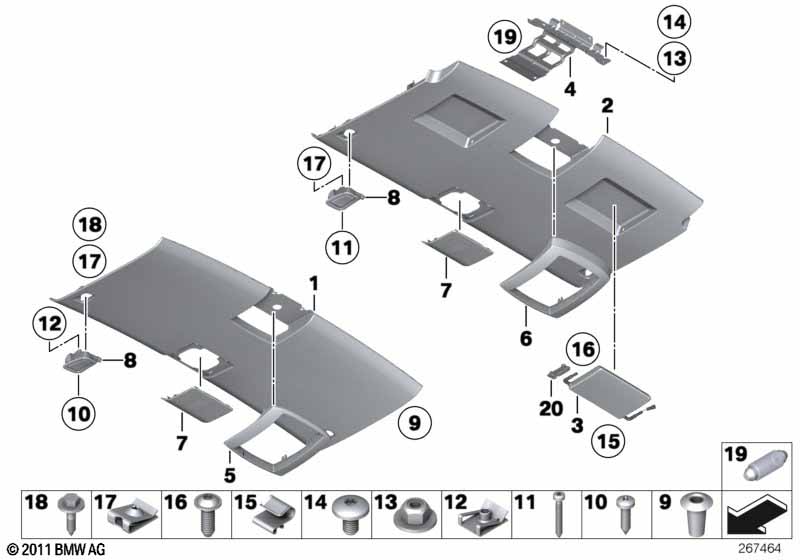 19
14
13
4
2
17
8
11
7
6
18
17
1
12
8
10
7
5
9
16
20
3
15
19
18 17 16 15 14 13 12 11 10 9
© 2011 BMW AG
267464