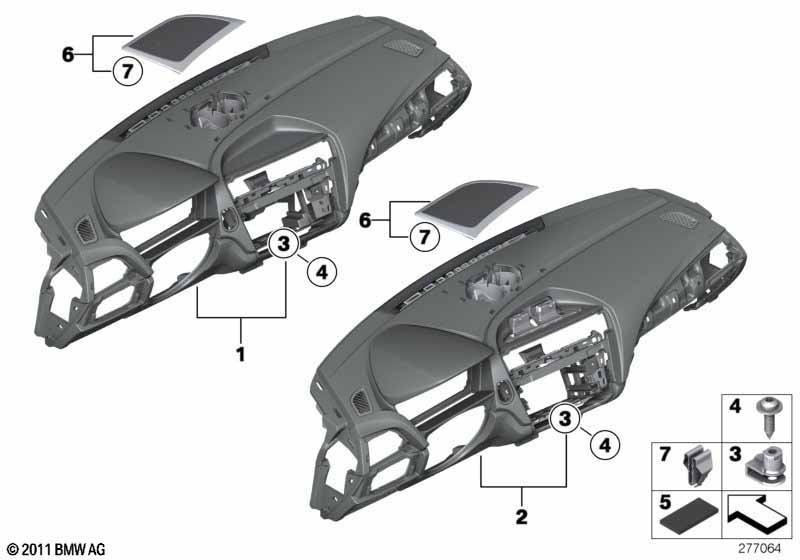 6
7
3
4
1
6
7
3
4
2
4
7
3
5
© 2011 BMW AG
277064