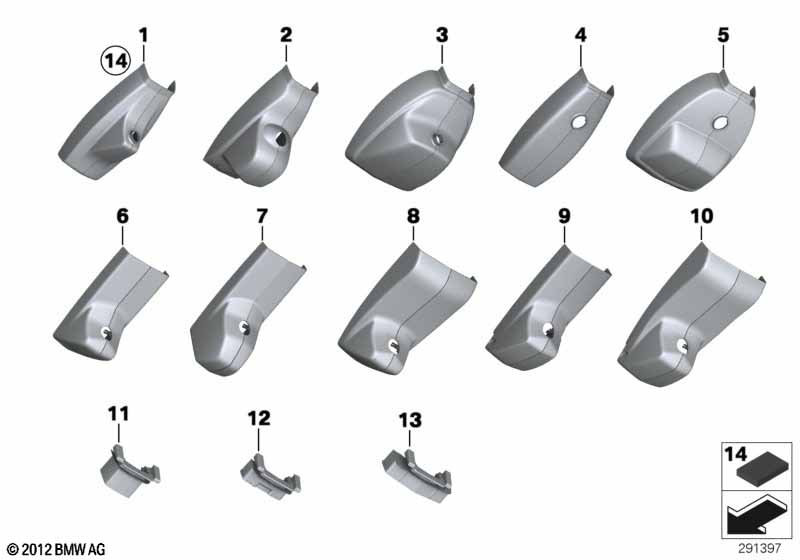 14
1
2
3
4
5
6
7
8
9
10
11
12
13
14
© 2012 BMW AG
291397