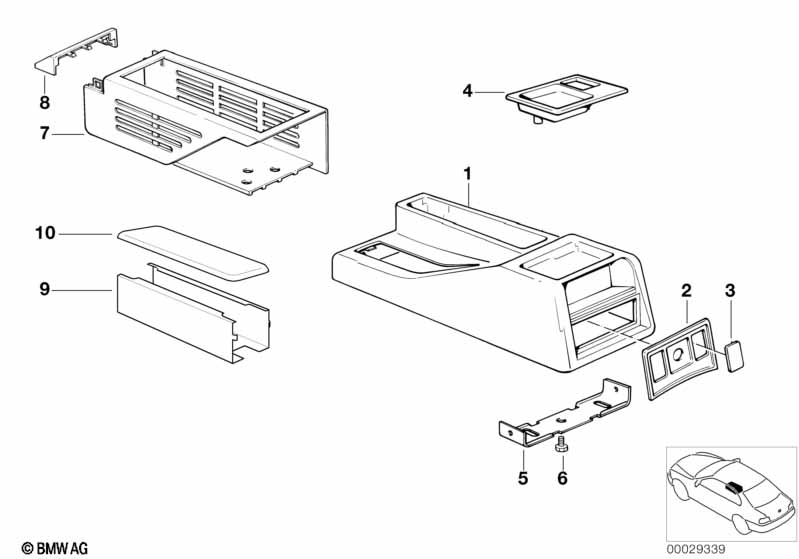 8
7
4
1
10
9
2
3
5
6
© BMW AG
00029339