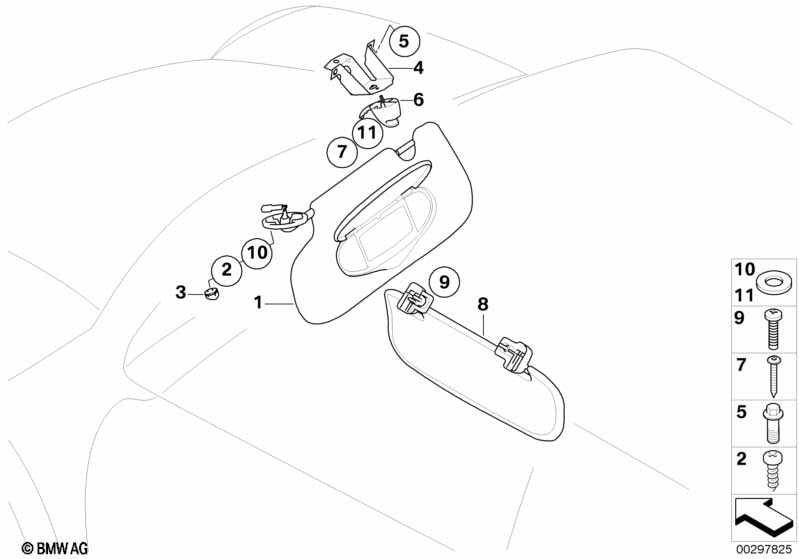 5
4
6
11
7
10
2
3
1
9
8
10
11
9
7
5
2
© BMW AG
00297825