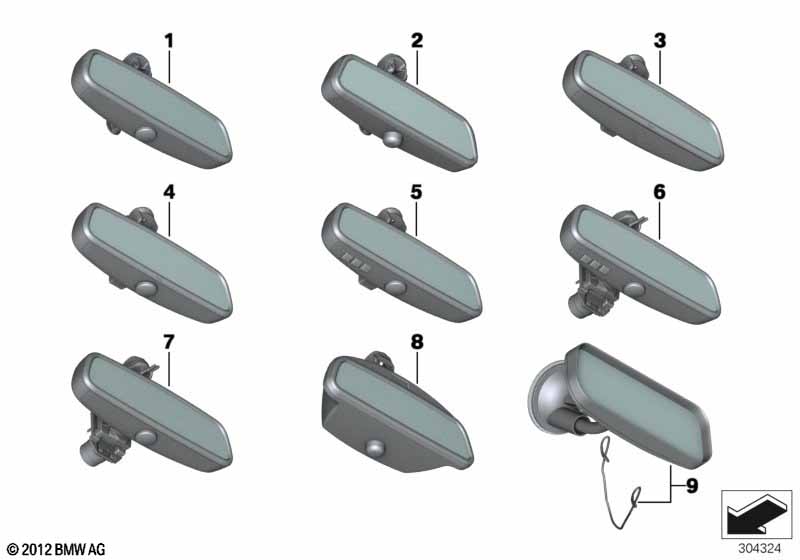 1
2
3
4
5
6
7
8
9
© 2012 BMW AG
304324