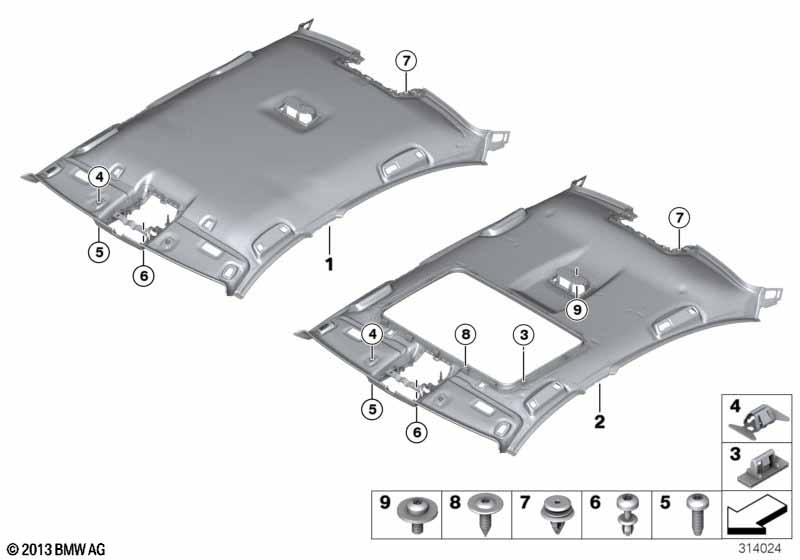 7
4
5
6
1
7
9
4
8
3
5
6
2
4
3
9
8
7
6
5
© 2013 BMW AG
314024