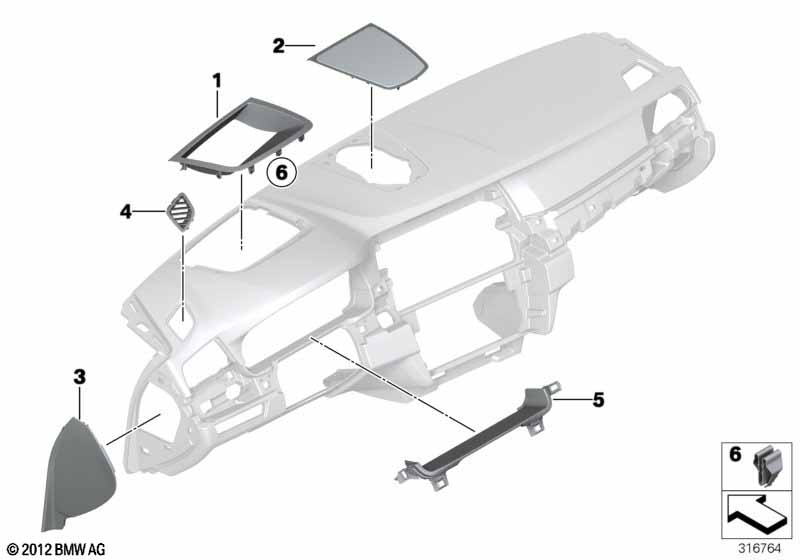 2
1
6
4
3
5
6
© 2012 BMW AG
316764