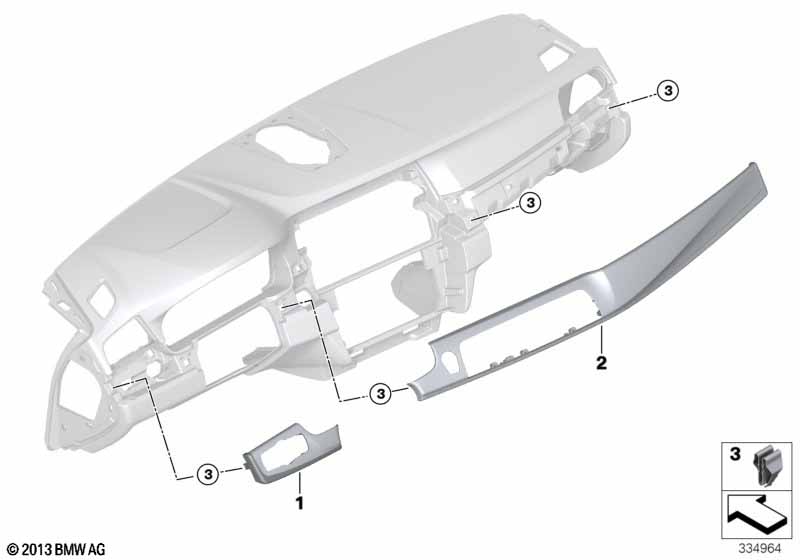 3
3
2
3
3
1
3
© 2013 BMW AG
334964