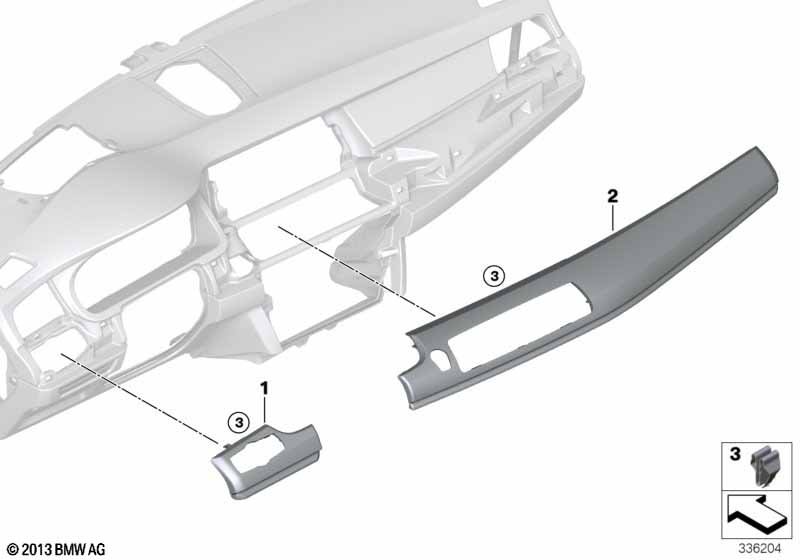 2
3
1
3
3
© 2013 BMW AG
336204