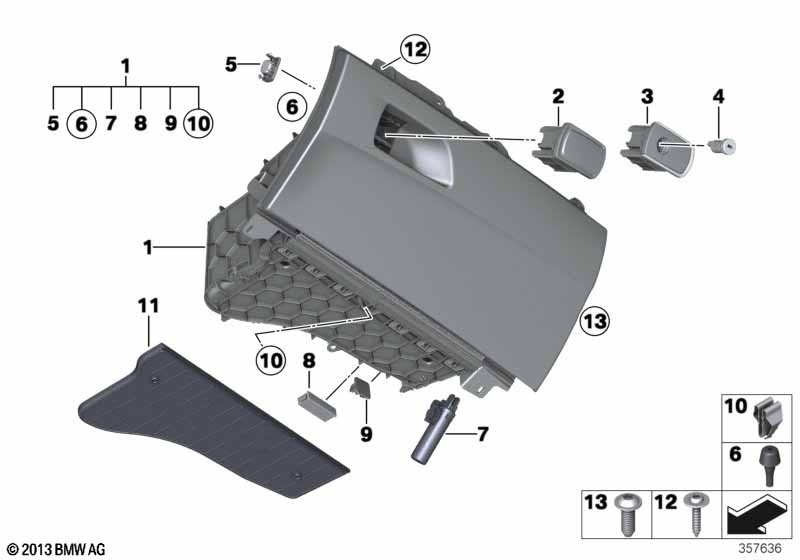 1
5 6 7 8 9 10
5
6
12
2
3
4
1
13
11
10
8
9
7
10
6
13
12
© 2013 BMW AG
357636