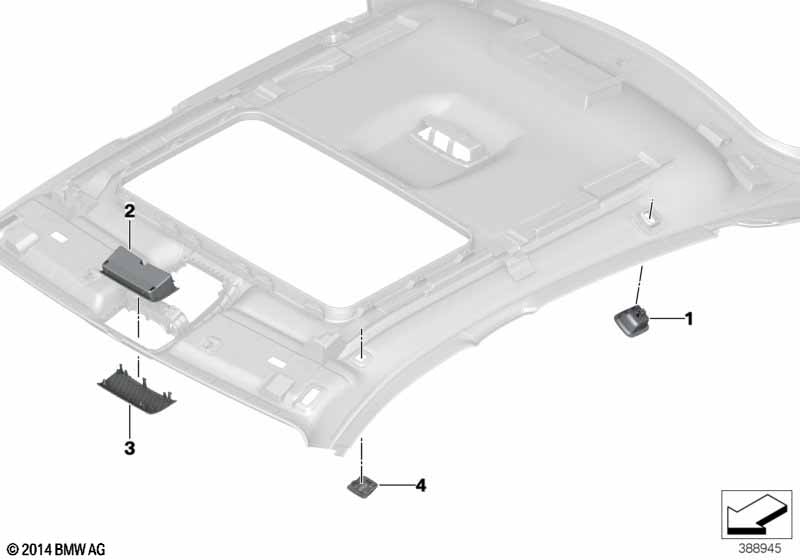 2
1
3
4
© 2014 BMW AG
388945