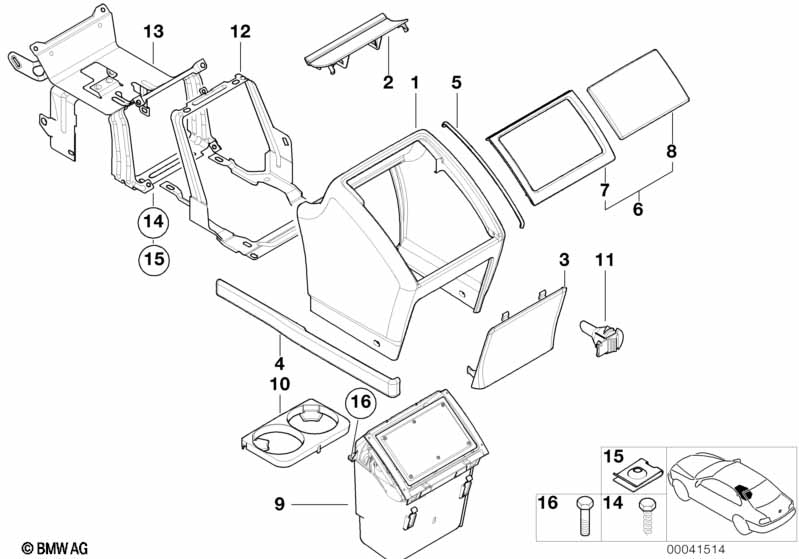 13
12
2
1
5
8
7
6
14
15
3
11
4
10
16
9
15
16
14
© BMW AG
00041514