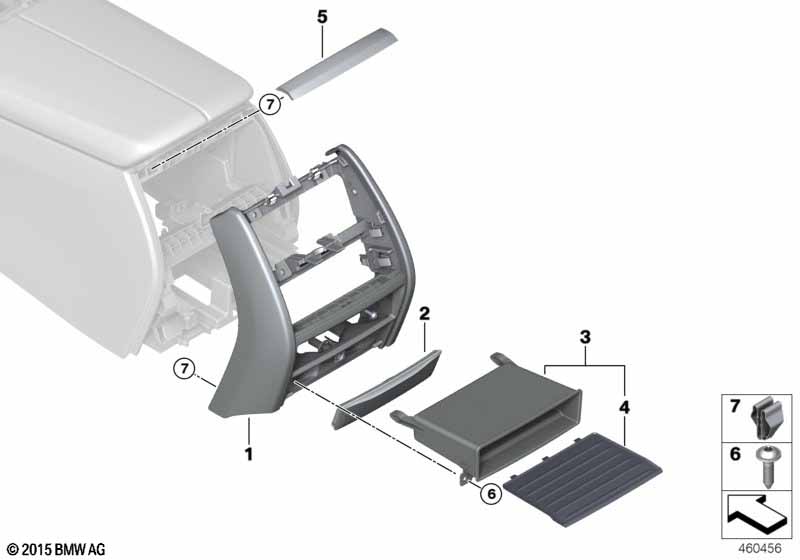 5
7
2
3
7
4
1
6
7
6
© 2015 BMW AG
460456