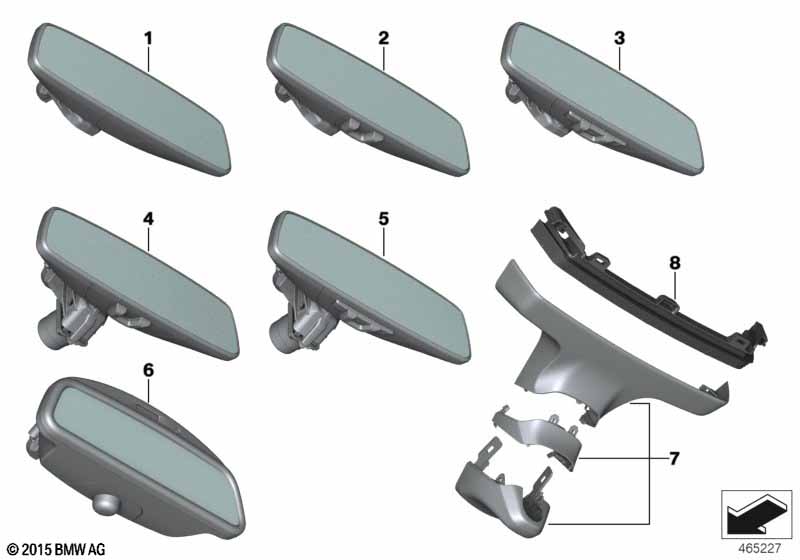 1
2
3
4
5
8
6
7
© 2015 BMW AG
465227