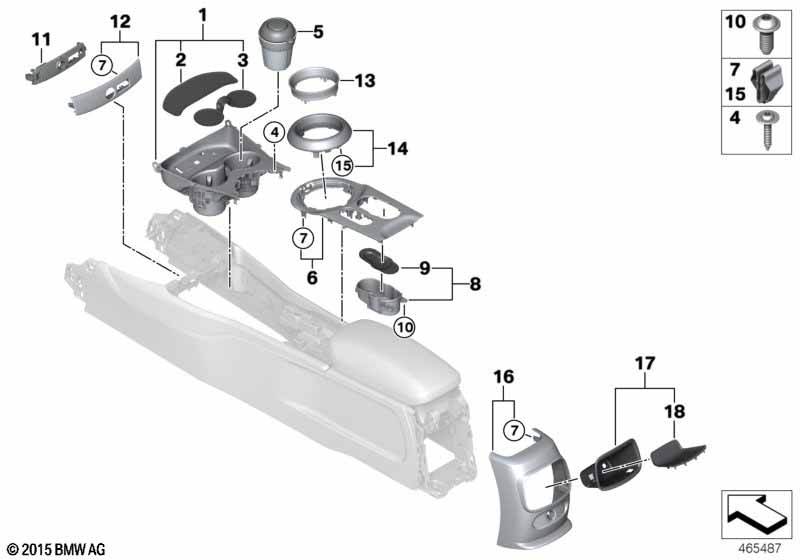 11
12
7
1
2
3
5
13
4
14
15
7
6
9
8
10
16
7
17
18
10
7
15
4
© 2015 BMW AG
465487