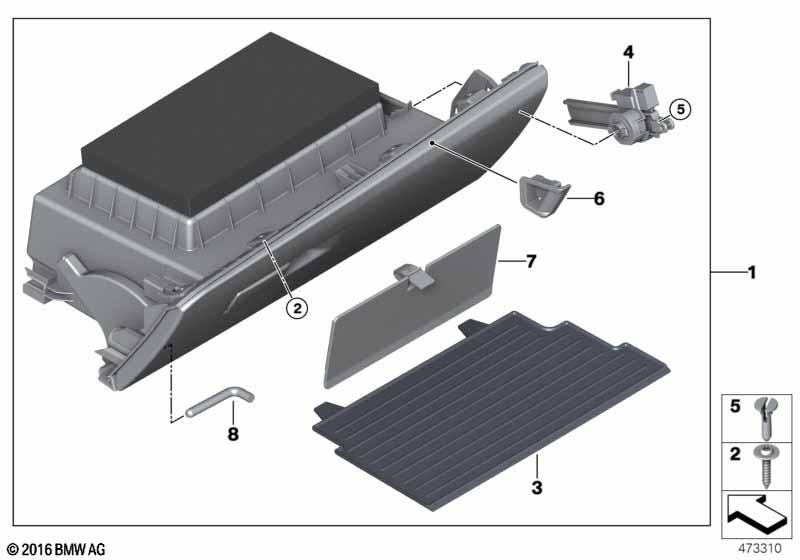 4
5
6
7
1
2
8
3
5
2
© 2016 BMW AG
473310