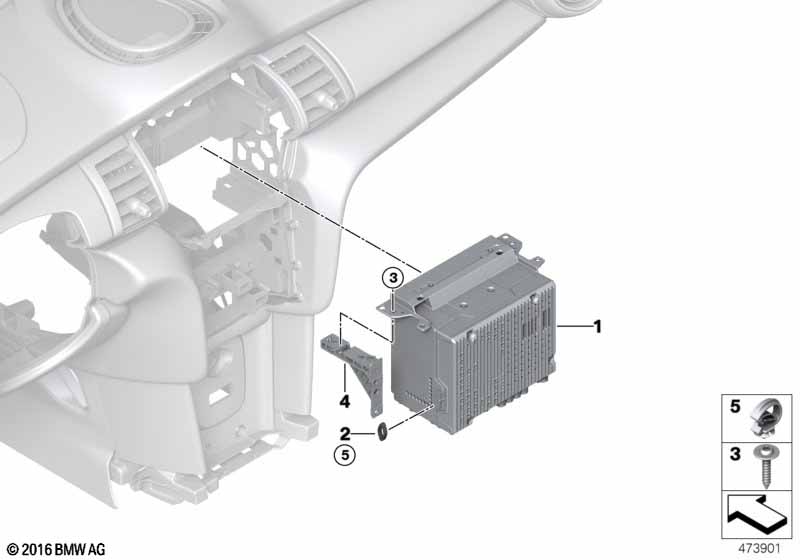 3
1
4
2
5
5
3
© 2016 BMW AG
473901