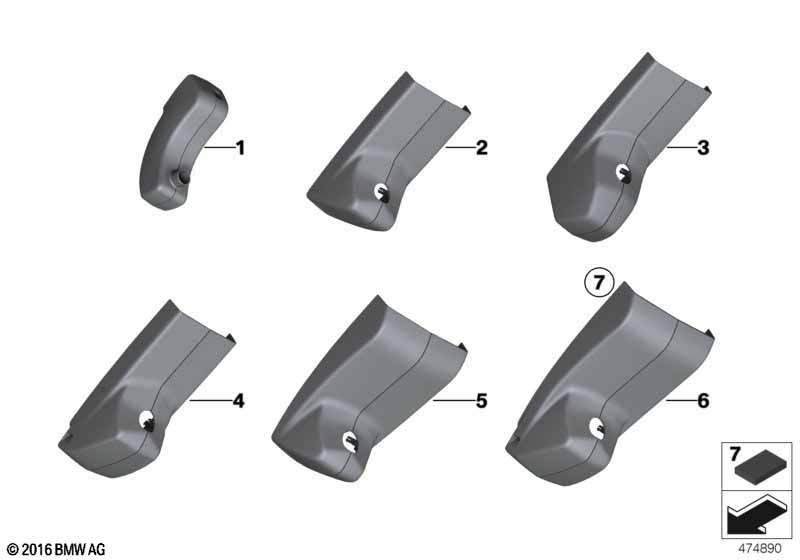 1
2
3
7
4
5
6
7
© 2016 BMW AG
474890