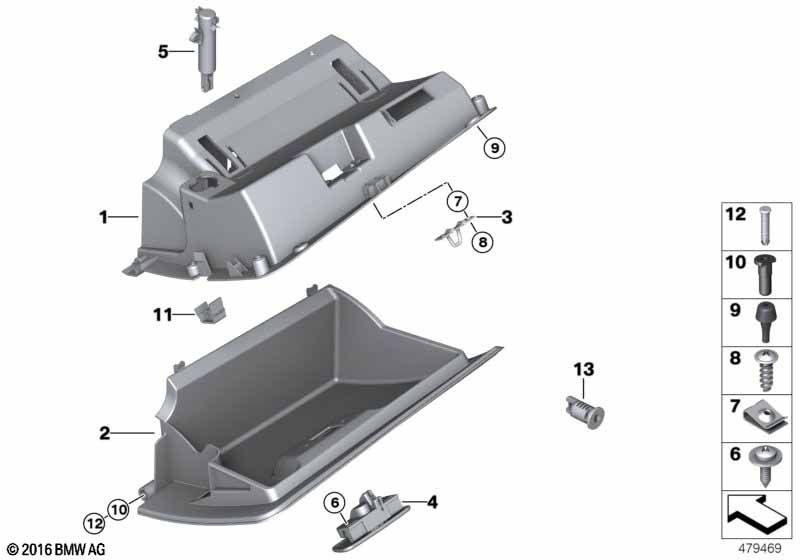 5
9
1
7
3
8
11
2
13
10
12
6
4
12
10
9
8
7
6
© 2016 BMW AG
479469